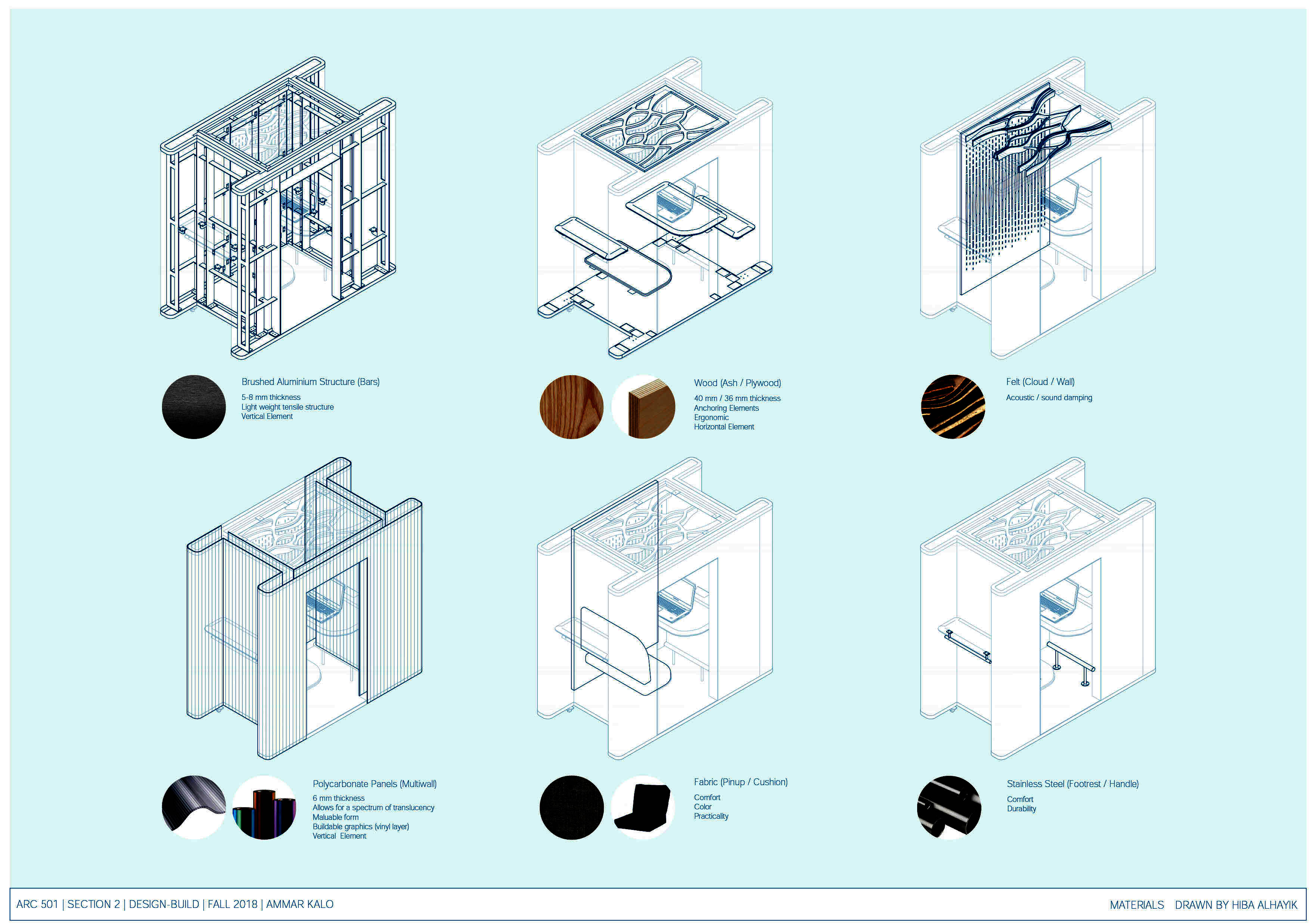 Brushed Aluminium Structure (Bars)
5-8 mm thickness
Light weight tensile structure
Vertical Element

Wood (Ash / Plywood)
40 mm / 36 mm thickness
Anchoring Elements
Ergonomic
Horizontal Element

Felt (Cloud / Wall)
Acoustic / sound damping

Polycarbonate Panels (Multiwall)
6 mm thickness
Allows for a spectrum of translucency
Maluable form
Buildable graphics (vinyl layer)
Vertical Element

Fabric (Pinup / Cushion)
Comfort
Color
Practicality

Stainless Steel (Footrest / Handle)
Comfort
Durability

ARC 501 | SECTION 2 | DESIGN-BUILD | FALL 2018 | AMMAR KALO

MATERIALS DRAWN BY HIBA ALHAYIK